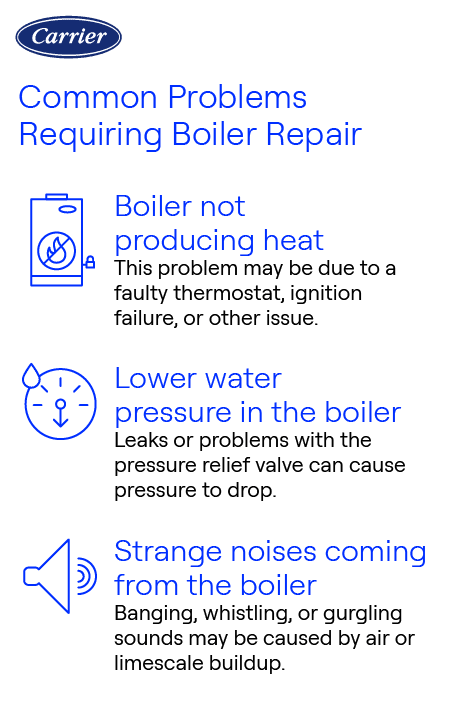 Carrier

Common Problems Requiring Boiler Repair

Boiler not producing heat
This problem may be due to a faulty thermostat, ignition failure, or other issue.

Lower water pressure in the boiler
Leaks or problems with the pressure relief valve can cause pressure to drop.

Strange noises coming from the boiler
Banging, whistling, or gurgling sounds may be caused by air or limescale buildup.