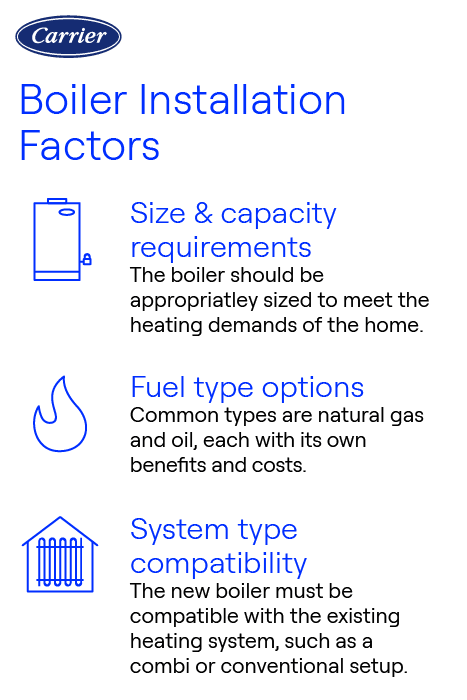 Carrier

Boiler Installation Factors

Size & capacity requirements
The boiler should be appropriatley sized to meet the heating demands of the home.

Fuel type options
Common types are natural gas and oil, each with its own benefits and costs.

System type compatibility
The new boiler must be compatible with the existing heating system, such as a combi or conventional setup.