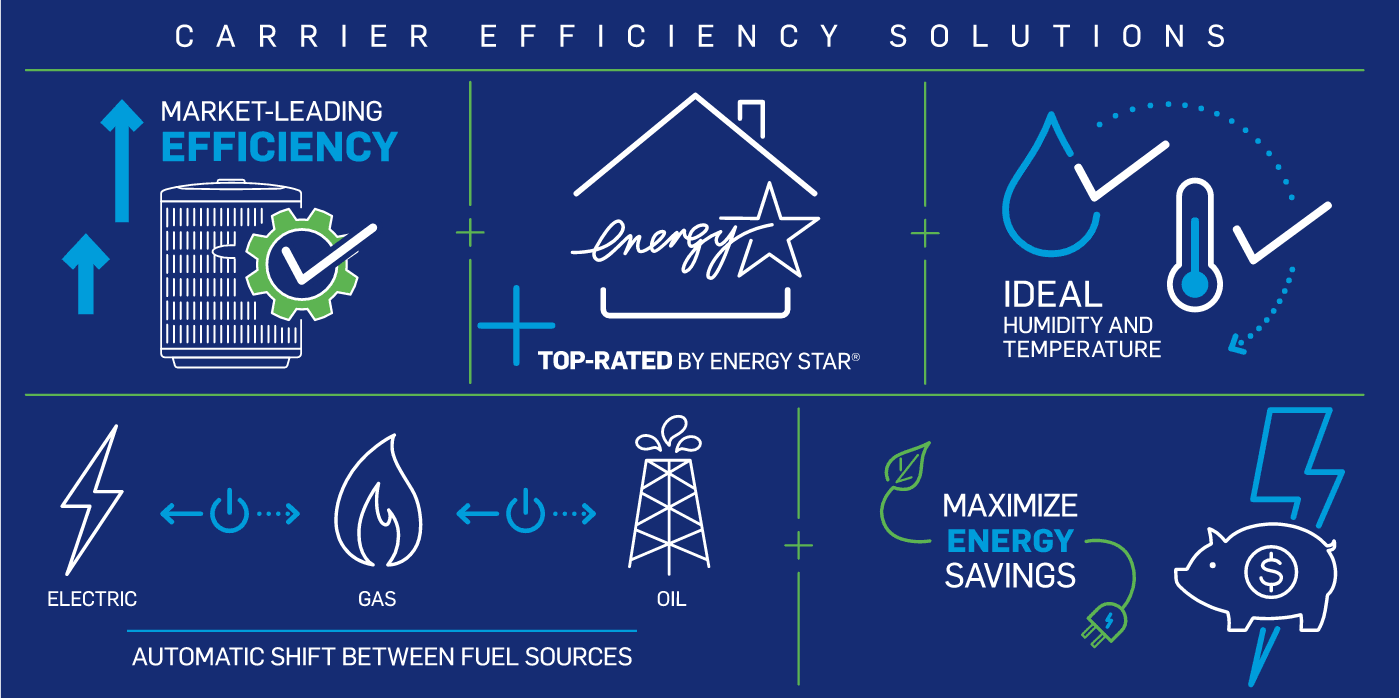 CARRIER EFFICIENCY SOLUTIONS

MARKET-LEADING
EFFICIENCY

energy

TOP-RATED BY ENERGY STAR®

IDEAL
HUMIDITY AND TEMPERATURE

ELECTRIC

GAS

OIL

AUTOMATIC SHIFT BETWEEN FUEL SOURCES

MAXIMIZE
ENERGY
SAVINGS

$