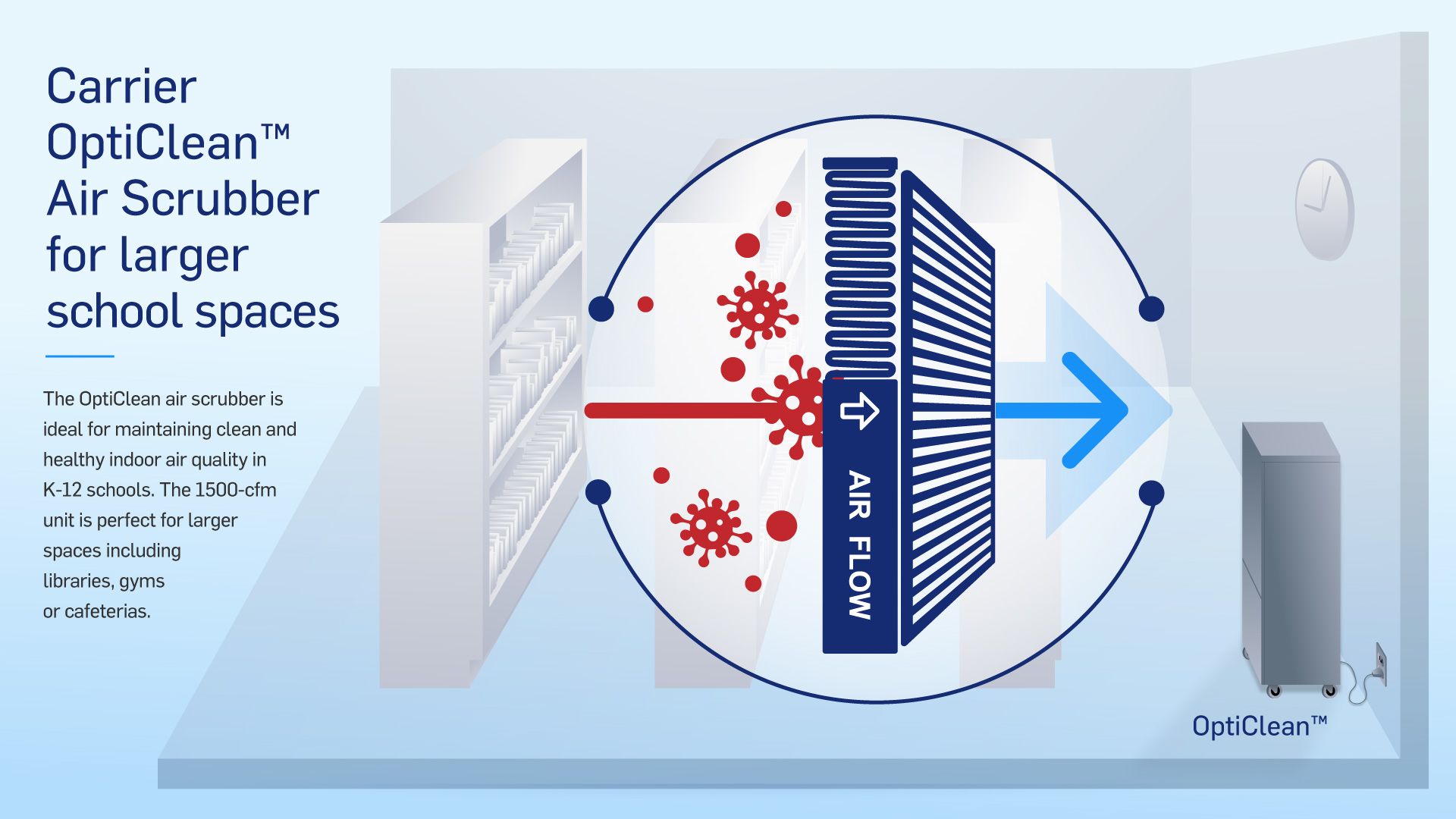 Carrier OptiClean™ Air Scrubber for larger school spaces

The OptiClean air scrubber is ideal for maintaining clean and healthy indoor air quality in K-12 schools. The 1500-cfm unit is perfect for larger spaces including libraries, gyms or cafeterias.

AIR FLOW

OptiClean™