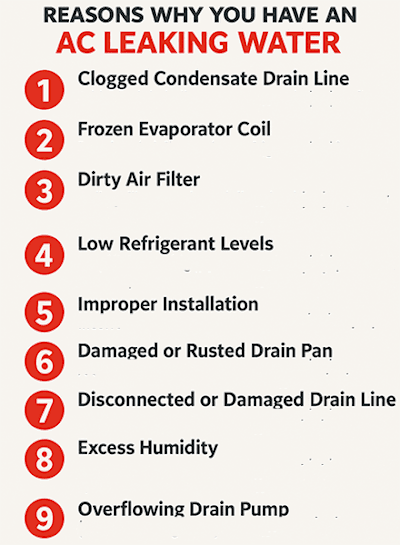 REASONS WHY YOU HAVE AN
AC LEAKING WATER

1 Clogged Condensate Drain Line

2 Frozen Evaporator Coil

3 Dirty Air Filter

4 Low Refrigerant Levels

5 Improper Installation

6 Damaged or Rusted Drain Pan

7 Disconnected or Damaged Drain Line

8 Excess Humidity

9 Overflowing Drain Pump