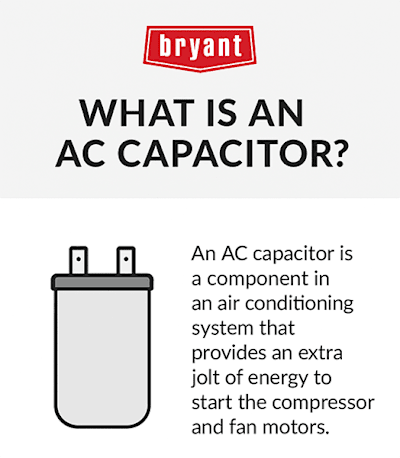 bryant

WHAT IS AN AC CAPACITOR?

An AC capacitor is a component in an air conditioning system that provides an extra jolt of energy to start the compressor and fan motors.