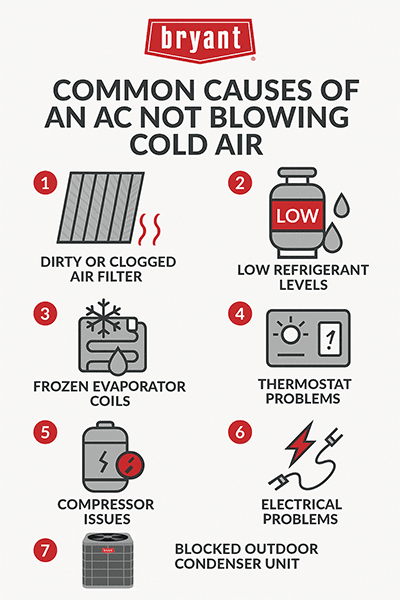 bryant

COMMON CAUSES OF AN AC NOT BLOWING COLD AIR

1
DIRTY OR CLOGGED AIR FILTER

2
LOW
LOW REFRIGERANT LEVELS

3
FROZEN EVAPORATOR COILS

4
THERMOSTAT PROBLEMS

5
COMPRESSOR ISSUES

6
ELECTRICAL PROBLEMS

7
bryant
BLOCKED OUTDOOR CONDENSER UNIT