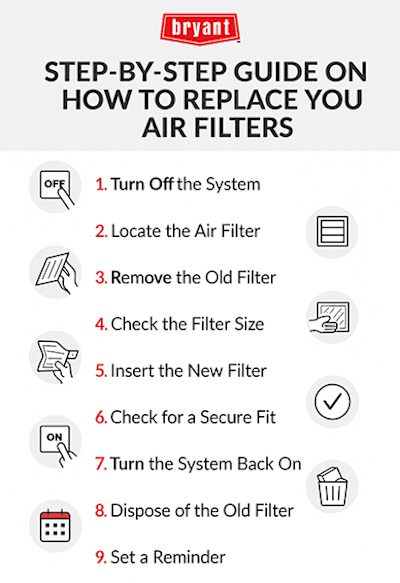 bryant

STEP-BY-STEP GUIDE ON HOW TO REPLACE YOU AIR FILTERS

OFF

1. Turn Off the System

2. Locate the Air Filter

3. Remove the Old Filter

4. Check the Filter Size

5. Insert the New Filter

6. Check for a Secure Fit

ON

7. Turn the System Back On

8. Dispose of the Old Filter

9. Set a Reminder