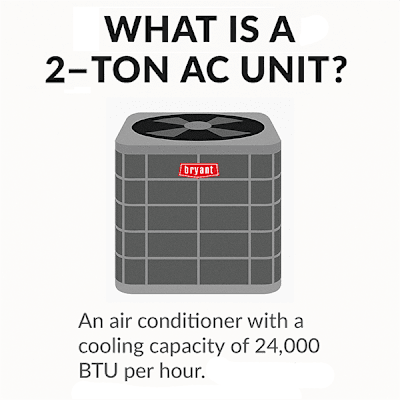 WHAT IS A 2–TON AC UNIT?

bryant

An air conditioner with a cooling capacity of 24,000 BTU per hour.