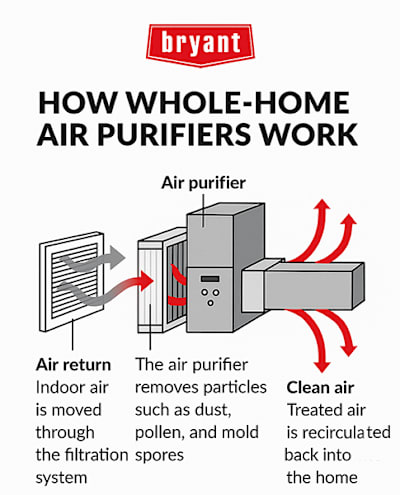 bryant

HOW WHOLE-HOME AIR PURIFIERS WORK

Air purifier

Air return
Indoor air is moved through the filtration system

The air purifier removes particles such as dust, pollen, and mold spores

Clean air
Treated air is recirculated back into the home