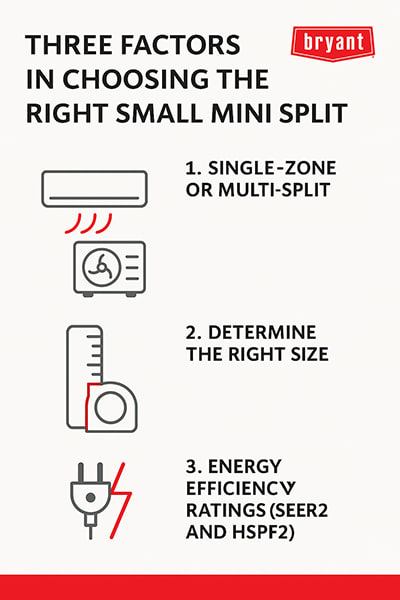 THREE FACTORS IN CHOOSING THE RIGHT SMALL MINI SPLIT

bryant

1. SINGLE-ZONE OR MULTI-SPLIT

2. DETERMINE THE RIGHT SIZE

3. ENERGY EFFICIENCY RATINGS (SEER2 AND HSPF2)