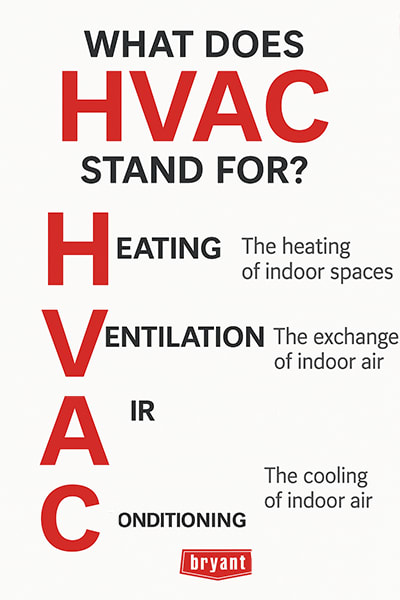 WHAT DOES
HVAC
STAND FOR?

HEATING The heating of indoor spaces

VENTILATION The exchange of indoor air

AIR

The cooling of indoor air

CONDITIONING

bryant