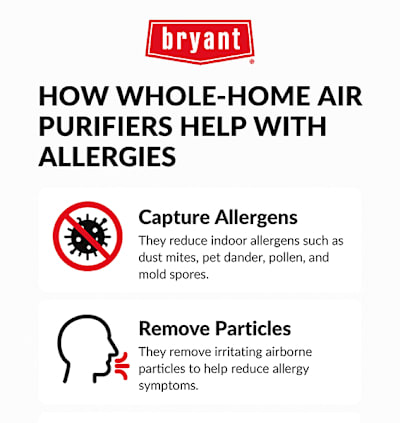 bryant

HOW WHOLE-HOME AIR PURIFIERS HELP WITH ALLERGIES

Capture Allergens
They reduce indoor allergens such as dust mites, pet dander, pollen, and mold spores.

Remove Particles
They remove irritating airborne particles to help reduce allergy symptoms.