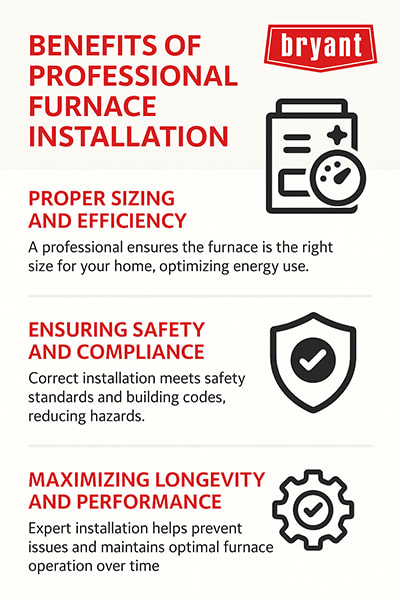 BENEFITS OF PROFESSIONAL FURNACE INSTALLATION

bryant

PROPER SIZING AND EFFICIENCY

A professional ensures the furnace is the right size for your home, optimizing energy use.

ENSURING SAFETY AND COMPLIANCE

Correct installation meets safety standards and building codes, reducing hazards.

MAXIMIZING LONGEVITY AND PERFORMANCE

Expert installation helps prevent issues and maintains optimal furnace operation over time