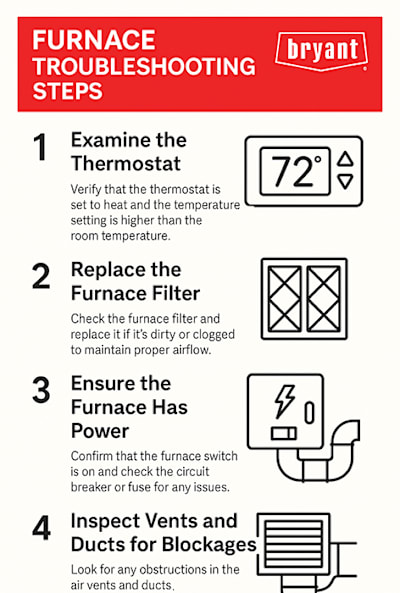 FURNACE TROUBLESHOOTING STEPS

bryant

1 Examine the Thermostat

Verify that the thermostat is set to heat and the temperature setting is higher than the room temperature.

72°

2 Replace the Furnace Filter

Check the furnace filter and replace it if it's dirty or clogged to maintain proper airflow.

3 Ensure the Furnace Has Power

Confirm that the furnace switch is on and check the circuit breaker or fuse for any issues.

4 Inspect Vents and Ducts for Blockages

Look for any obstructions in the air vents and ducts.