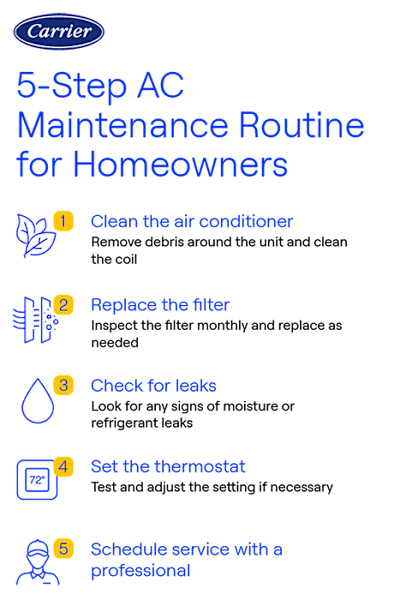 Carrier

5-Step AC Maintenance Routine for Homeowners

1 Clean the air conditioner
Remove debris around the unit and clean the coil

2 Replace the filter
Inspect the filter monthly and replace as needed

3 Check for leaks
Look for any signs of moisture or refrigerant leaks

72°
4 Set the thermostat
Test and adjust the setting if necessary

5 Schedule service with a professional