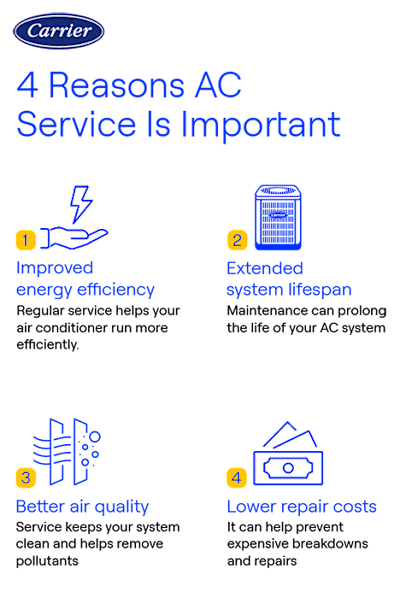 Carrier

4 Reasons AC Service Is Important

1

Improved energy efficiency

Regular service helps your air conditioner run more efficiently.

2

Extended system lifespan

Maintenance can prolong the life of your AC system

3

Better air quality

Service keeps your system clean and helps remove pollutants

4

Lower repair costs

It can help prevent expensive breakdowns and repairs