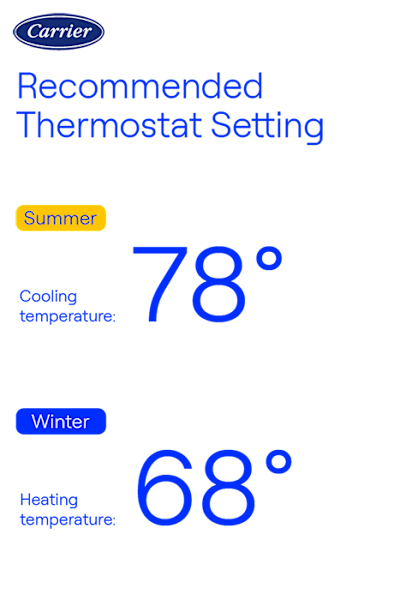 Carrier

Recommended Thermostat Setting

Summer

Cooling temperature: 78°

Winter

Heating temperature: 68°