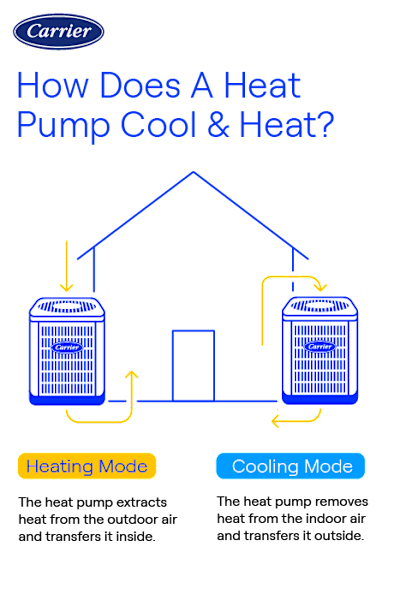 Carrier

How Does A Heat Pump Cool & Heat?

Carrier

Carrier

Heating Mode

The heat pump extracts heat from the outdoor air and transfers it inside.

Cooling Mode

The heat pump removes heat from the indoor air and transfers it outside.