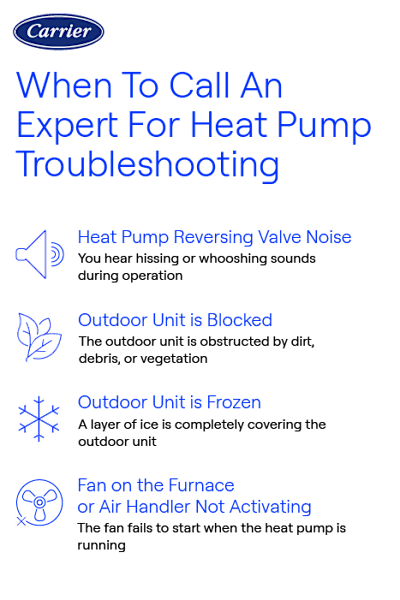 Carrier

When To Call An Expert For Heat Pump Troubleshooting

Heat Pump Reversing Valve Noise
You hear hissing or whooshing sounds during operation

Outdoor Unit is Blocked
The outdoor unit is obstructed by dirt, debris, or vegetation

Outdoor Unit is Frozen
A layer of ice is completely covering the outdoor unit

Fan on the Furnace or Air Handler Not Activating
The fan fails to start when the heat pump is running