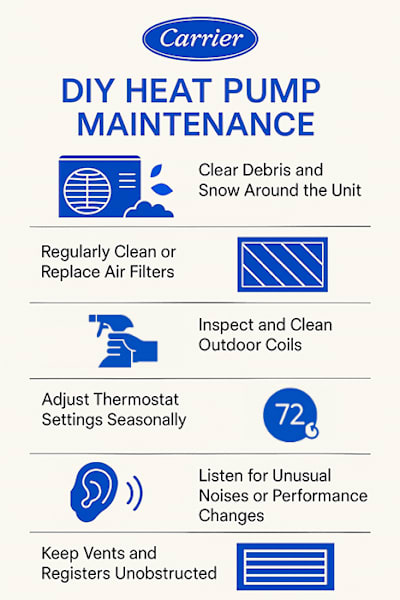 Carrier

DIY HEAT PUMP MAINTENANCE

Clear Debris and Snow Around the Unit

Regularly Clean or Replace Air Filters

Inspect and Clean Outdoor Coils

Adjust Thermostat Settings Seasonally

72

Listen for Unusual Noises or Performance Changes

Keep Vents and Registers Unobstructed