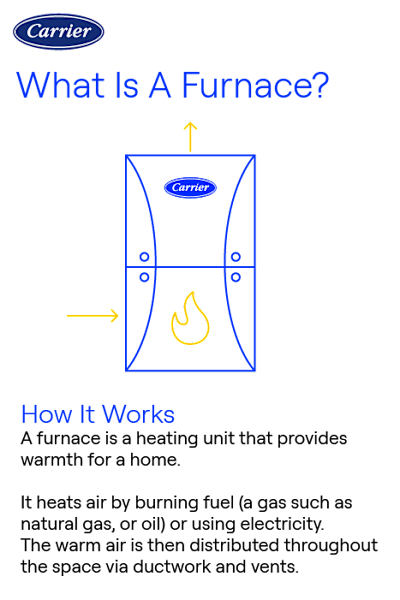 Carrier

What Is A Furnace?

Carrier

How It Works
A furnace is a heating unit that provides warmth for a home.

It heats air by burning fuel (a gas such as natural gas, or oil) or using electricity. The warm air is then distributed throughout the space via ductwork and vents.