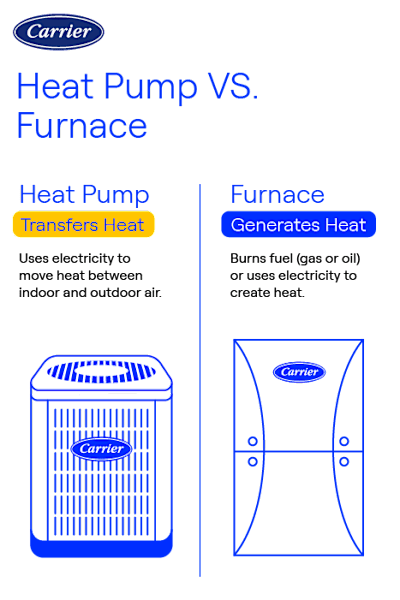 Carrier

Heat Pump VS. Furnace

Heat Pump

Transfers Heat

Uses electricity to move heat between indoor and outdoor air.

Carrier

Furnace

Generates Heat

Burns fuel (gas or oil) or uses electricity to create heat.

Carrier