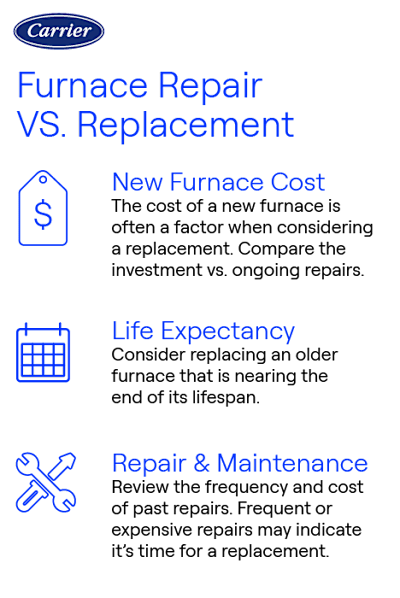 Carrier

Furnace Repair VS. Replacement

$

New Furnace Cost
The cost of a new furnace is often a factor when considering a replacement. Compare the investment vs. ongoing repairs.

Life Expectancy
Consider replacing an older furnace that is nearing the end of its lifespan.

Repair & Maintenance
Review the frequency and cost of past repairs. Frequent or expensive repairs may indicate it's time for a replacement.