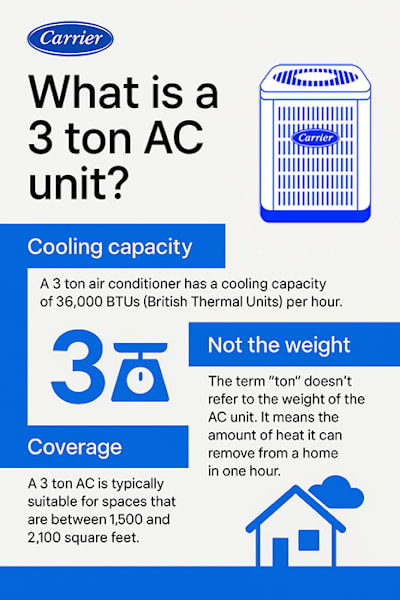 Carrier

What is a 3 ton AC unit?

Carrier

Cooling capacity

A 3 ton air conditioner has a cooling capacity of 36,000 BTUs (British Thermal Units) per hour.

3

Not the weight

The term "ton" doesn't refer to the weight of the AC unit. It means the amount of heat it can remove from a home in one hour.

Coverage

A 3 ton AC is typically suitable for spaces that are between 1,500 and 2,100 square feet.