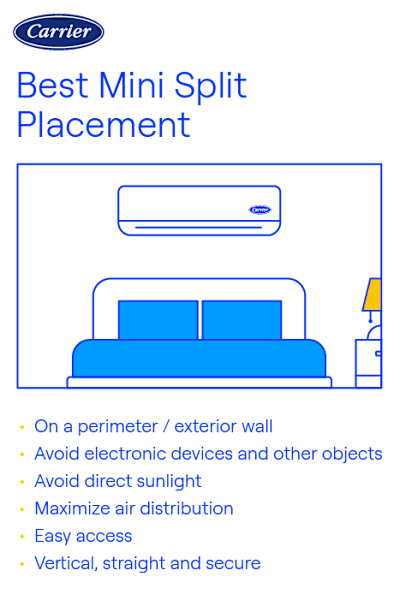 Carrier

Best Mini Split Placement

Carrier

• On a perimeter / exterior wall
• Avoid electronic devices and other objects
• Avoid direct sunlight
• Maximize air distribution
• Easy access
• Vertical, straight and secure