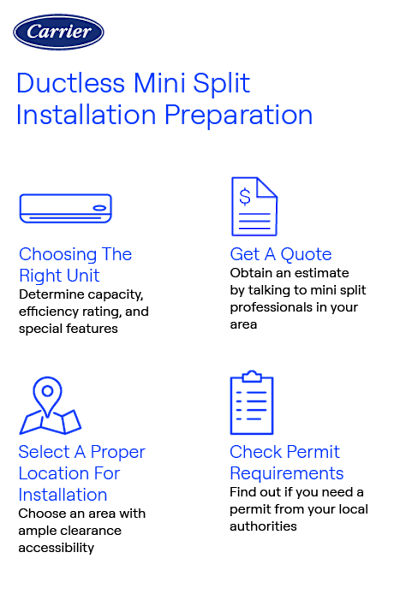 Carrier

Ductless Mini Split Installation Preparation

$

Choosing The Right Unit
Determine capacity, efficiency rating, and special features

Get A Quote
Obtain an estimate by talking to mini split professionals in your area

Select A Proper Location For Installation
Choose an area with ample clearance accessibility

Check Permit Requirements
Find out if you need a permit from your local authorities