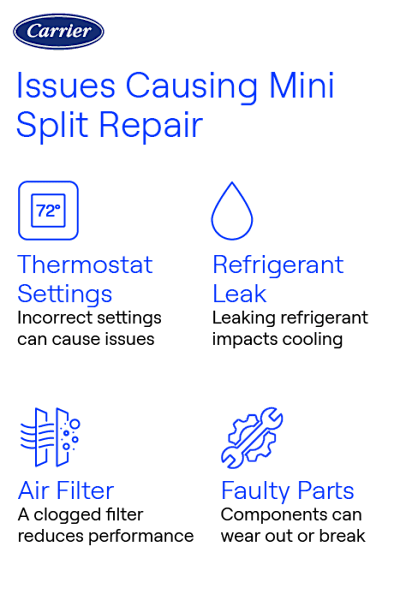 Carrier

Issues Causing Mini Split Repair

72°

Thermostat Settings
Incorrect settings can cause issues

Refrigerant Leak
Leaking refrigerant impacts cooling

Air Filter
A clogged filter reduces performance

Faulty Parts
Components can wear out or break