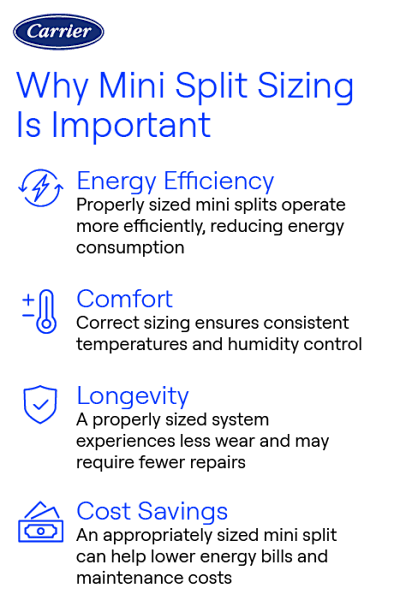 Carrier

Why Mini Split Sizing Is Important

Energy Efficiency
Properly sized mini splits operate more efficiently, reducing energy consumption

Comfort
Correct sizing ensures consistent temperatures and humidity control

Longevity
A properly sized system experiences less wear and may require fewer repairs

Cost Savings
An appropriately sized mini split can help lower energy bills and maintenance costs