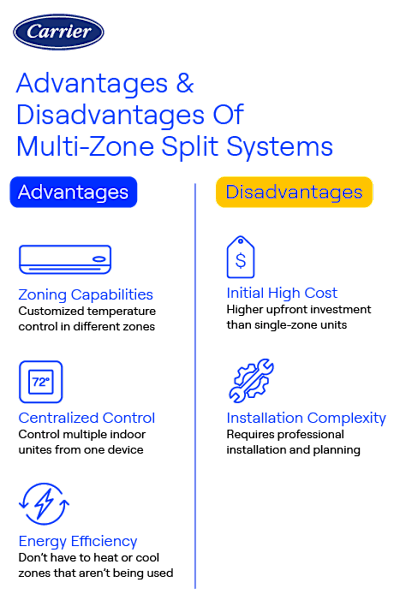 Carrier

Advantages & Disadvantages Of Multi-Zone Split Systems

Advantages

Zoning Capabilities
Customized temperature control in different zones

72°

Centralized Control
Control multiple indoor unites from one device

Energy Efficiency
Don't have to heat or cool zones that aren't being used

Disadvantages

$

Initial High Cost
Higher upfront investment than single-zone units

Installation Complexity
Requires professional installation and planning