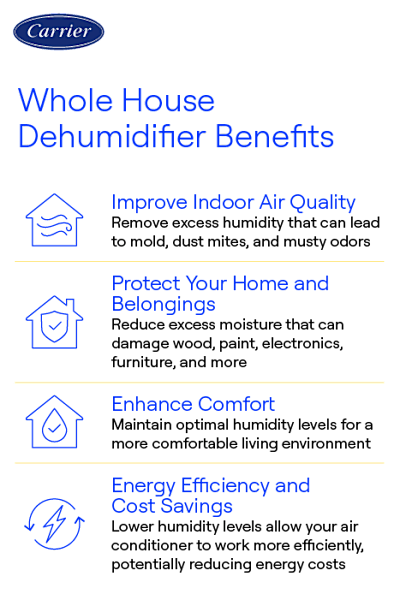 Carrier

Whole House Dehumidifier Benefits

Improve Indoor Air Quality
Remove excess humidity that can lead to mold, dust mites, and musty odors

Protect Your Home and Belongings
Reduce excess moisture that can damage wood, paint, electronics, furniture, and more

Enhance Comfort
Maintain optimal humidity levels for a more comfortable living environment

Energy Efficiency and Cost Savings
Lower humidity levels allow your air conditioner to work more efficiently, potentially reducing energy costs