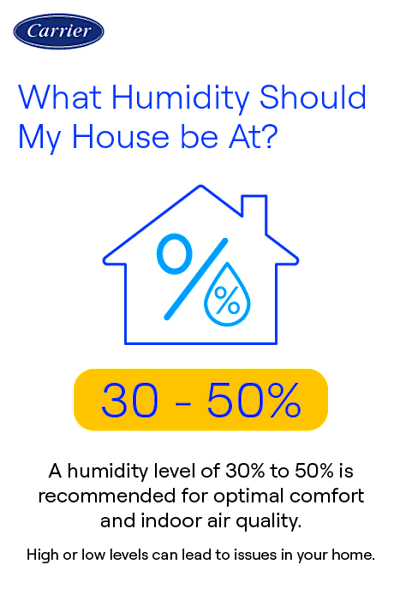 Carrier

What Humidity Should My House be At?

%

%

30 - 50%

A humidity level of 30% to 50% is recommended for optimal comfort and indoor air quality.

High or low levels can lead to issues in your home.