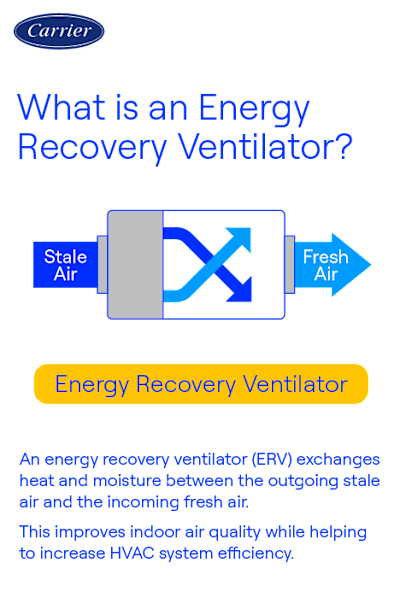 Carrier

What is an Energy Recovery Ventilator?

Stale Air

Fresh Air

Energy Recovery Ventilator

An energy recovery ventilator (ERV) exchanges heat and moisture between the outgoing stale air and the incoming fresh air.

This improves indoor air quality while helping to increase HVAC system efficiency.