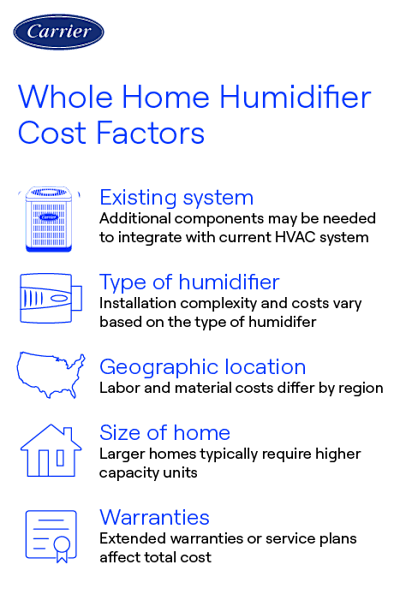 Carrier

Whole Home Humidifier Cost Factors

Carrier

Existing system
Additional components may be needed to integrate with current HVAC system

Type of humidifier
Installation complexity and costs vary based on the type of humidifer

Geographic location
Labor and material costs differ by region

Size of home
Larger homes typically require higher capacity units

Warranties
Extended warranties or service plans affect total cost