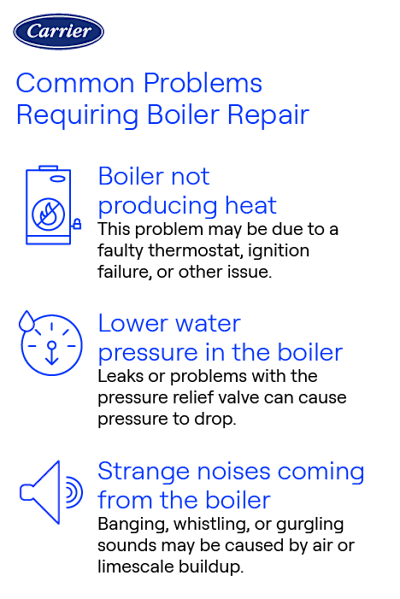 Carrier

Common Problems Requiring Boiler Repair

Boiler not producing heat
This problem may be due to a faulty thermostat, ignition failure, or other issue.

Lower water pressure in the boiler
Leaks or problems with the pressure relief valve can cause pressure to drop.

Strange noises coming from the boiler
Banging, whistling, or gurgling sounds may be caused by air or limescale buildup.