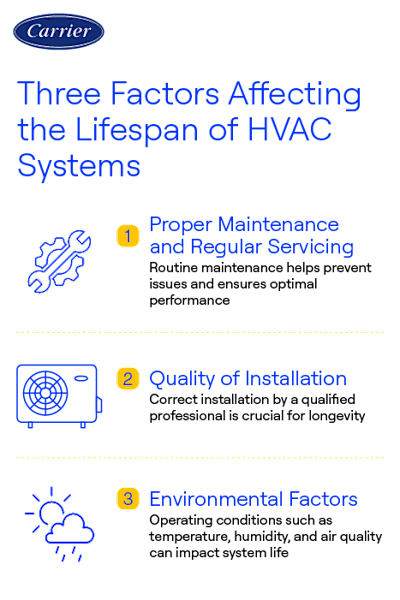 Carrier

Three Factors Affecting the Lifespan of HVAC Systems

1 Proper Maintenance and Regular Servicing
Routine maintenance helps prevent issues and ensures optimal performance

2 Quality of Installation
Correct installation by a qualified professional is crucial for longevity

3 Environmental Factors
Operating conditions such as temperature, humidity, and air quality can impact system life