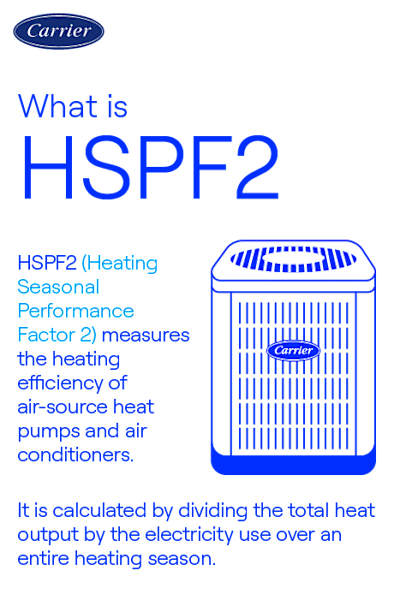 Carrier

What is
HSPF2

HSPF2 (Heating Seasonal Performance Factor 2) measures the heating efficiency of air-source heat pumps and air conditioners.

Carrier

It is calculated by dividing the total heat output by the electricity use over an entire heating season.