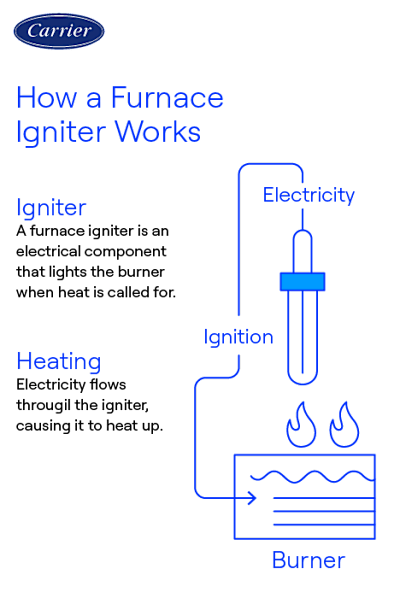 Carrier

How a Furnace Igniter Works

Igniter
A furnace igniter is an electrical component that lights the burner when heat is called for.

Heating
Electricity flows througil the igniter, causing it to heat up.

Electricity

Ignition

Burner