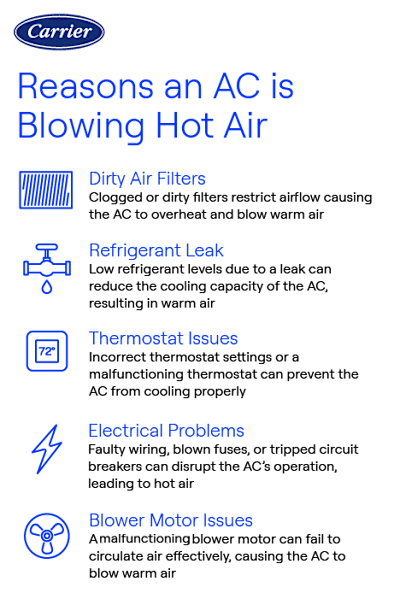 Carrier

Reasons an AC is Blowing Hot Air

Dirty Air Filters
Clogged or dirty filters restrict airflow causing the AC to overheat and blow warm air

Refrigerant Leak
Low refrigerant levels due to a leak can reduce the cooling capacity of the AC, resulting in warm air

72°

Thermostat Issues
Incorrect thermostat settings or a malfunctioning thermostat can prevent the AC from cooling properly

Electrical Problems
Faulty wiring, blown fuses, or tripped circuit breakers can disrupt the AC's operation, leading to hot air

Blower Motor Issues
A malfunctioning blower motor can fail to circulate air effectively, causing the AC to blow warm air