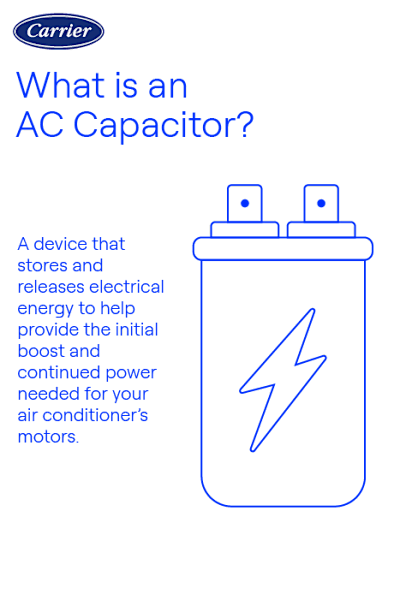 Carrier

What is an AC Capacitor?

A device that stores and releases electrical energy to help provide the initial boost and continued power needed for your air conditioner's motors.