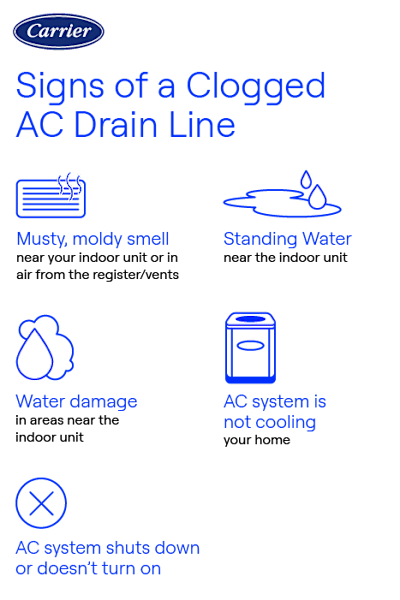 Carrier

Signs of a Clogged AC Drain Line

Musty, moldy smell
near your indoor unit or in air from the register/vents

Standing Water
near the indoor unit

Water damage
in areas near the indoor unit

AC system is not cooling
your home

AC system shuts down or doesn't turn on