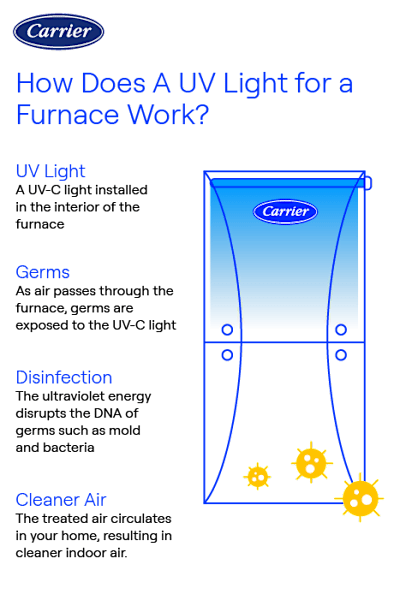 Carrier

How Does A UV Light for a Furnace Work?

UV Light
A UV-C light installed in the interior of the furnace

Germs
As air passes through the furnace, germs are exposed to the UV-C light

Disinfection
The ultraviolet energy disrupts the DNA of germs such as mold and bacteria

Cleaner Air
The treated air circulates in your home, resulting in cleaner indoor air.

Carrier