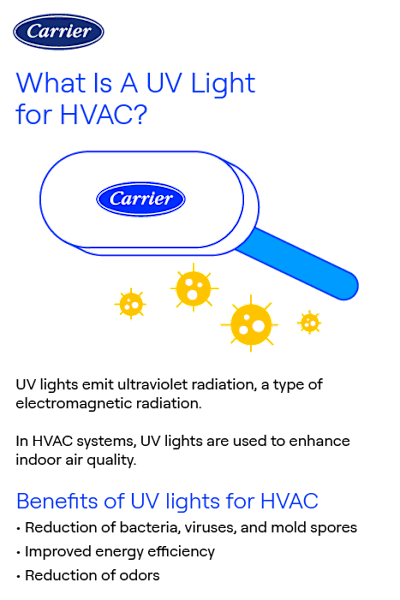 Carrier

What Is A UV Light for HVAC?

Carrier

UV lights emit ultraviolet radiation, a type of electromagnetic radiation.

In HVAC systems, UV lights are used to enhance indoor air quality.

Benefits of UV lights for HVAC

• Reduction of bacteria, viruses, and mold spores
• Improved energy efficiency
• Reduction of odors