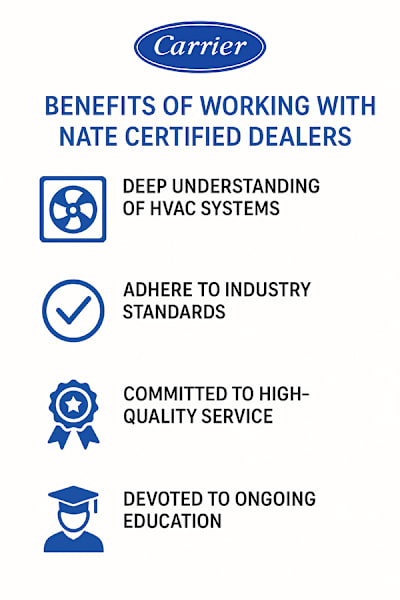 Carrier

BENEFITS OF WORKING WITH NATE CERTIFIED DEALERS

DEEP UNDERSTANDING OF HVAC SYSTEMS

ADHERE TO INDUSTRY STANDARDS

COMMITTED TO HIGH-QUALITY SERVICE

DEVOTED TO ONGOING EDUCATION