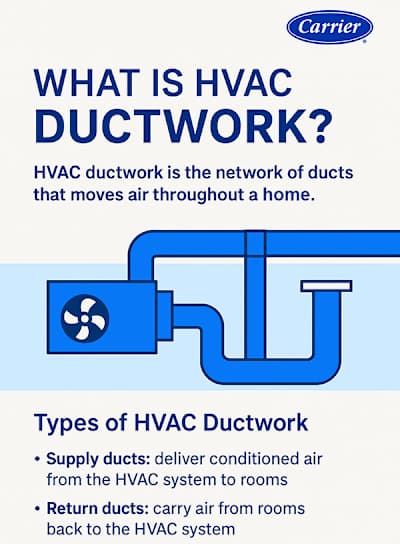 Carrier

WHAT IS HVAC DUCTWORK?

HVAC ductwork is the network of ducts that moves air throughout a home.

Types of HVAC Ductwork

• Supply ducts: deliver conditioned air from the HVAC system to rooms

• Return ducts: carry air from rooms back to the HVAC system