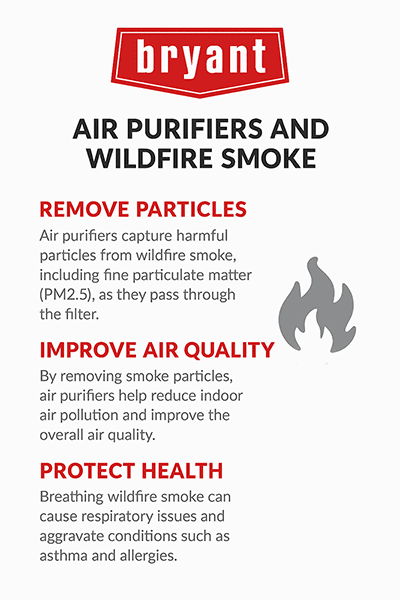 bryant

AIR PURIFIERS AND WILDFIRE SMOKE

REMOVE PARTICLES

Air purifiers capture harmful particles from wildfire smoke, including fine particulate matter (PM2.5), as they pass through the filter.

IMPROVE AIR QUALITY

By removing smoke particles, air purifiers help reduce indoor air pollution and improve the overall air quality.

PROTECT HEALTH

Breathing wildfire smoke can cause respiratory issues and aggravate conditions such as asthma and allergies.