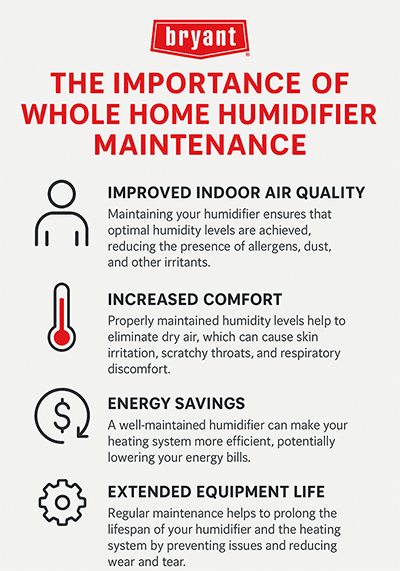 bryant

THE IMPORTANCE OF WHOLE HOME HUMIDIFIER MAINTENANCE

IMPROVED INDOOR AIR QUALITY

Maintaining your humidifier ensures that optimal humidity levels are achieved, reducing the presence of allergens, dust, and other irritants.

INCREASED COMFORT

Properly maintained humidity levels help to eliminate dry air, which can cause skin irritation, scratchy throats, and respiratory discomfort.

$

ENERGY SAVINGS

A well-maintained humidifier can make your heating system more efficient, potentially lowering your energy bills.

EXTENDED EQUIPMENT LIFE

Regular maintenance helps to prolong the lifespan of your humidifier and the heating system by preventing issues and reducing wear and tear.