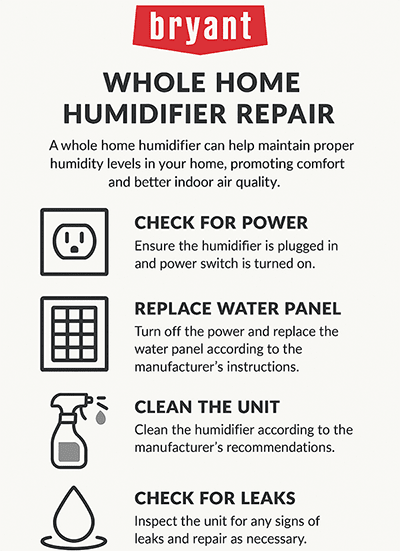 bryant

WHOLE HOME HUMIDIFIER REPAIR

A whole home humidifier can help maintain proper humidity levels in your home, promoting comfort and better indoor air quality.

CHECK FOR POWER
Ensure the humidifier is plugged in and power switch is turned on.

REPLACE WATER PANEL
Turn off the power and replace the water panel according to the manufacturer's instructions.

CLEAN THE UNIT
Clean the humidifier according to the manufacturer's recommendations.

CHECK FOR LEAKS
Inspect the unit for any signs of leaks and repair as necessary.