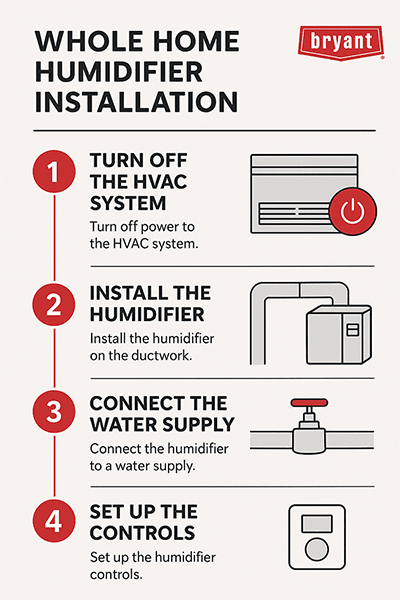 WHOLE HOME HUMIDIFIER INSTALLATION

bryant

1
TURN OFF THE HVAC SYSTEM
Turn off power to the HVAC system.

2
INSTALL THE HUMIDIFIER
Install the humidifier on the ductwork.

3
CONNECT THE WATER SUPPLY
Connect the humidifier to a water supply.

4
SET UP THE CONTROLS
Set up the humidifier controls.