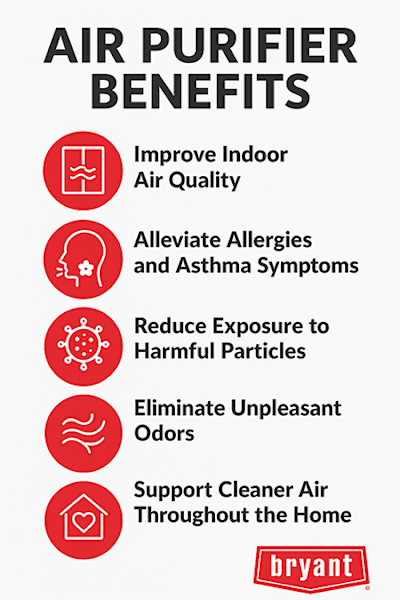 AIR PURIFIER BENEFITS

Improve Indoor Air Quality

Alleviate Allergies and Asthma Symptoms

Reduce Exposure to Harmful Particles

Eliminate Unpleasant Odors

Support Cleaner Air Throughout the Home

bryant